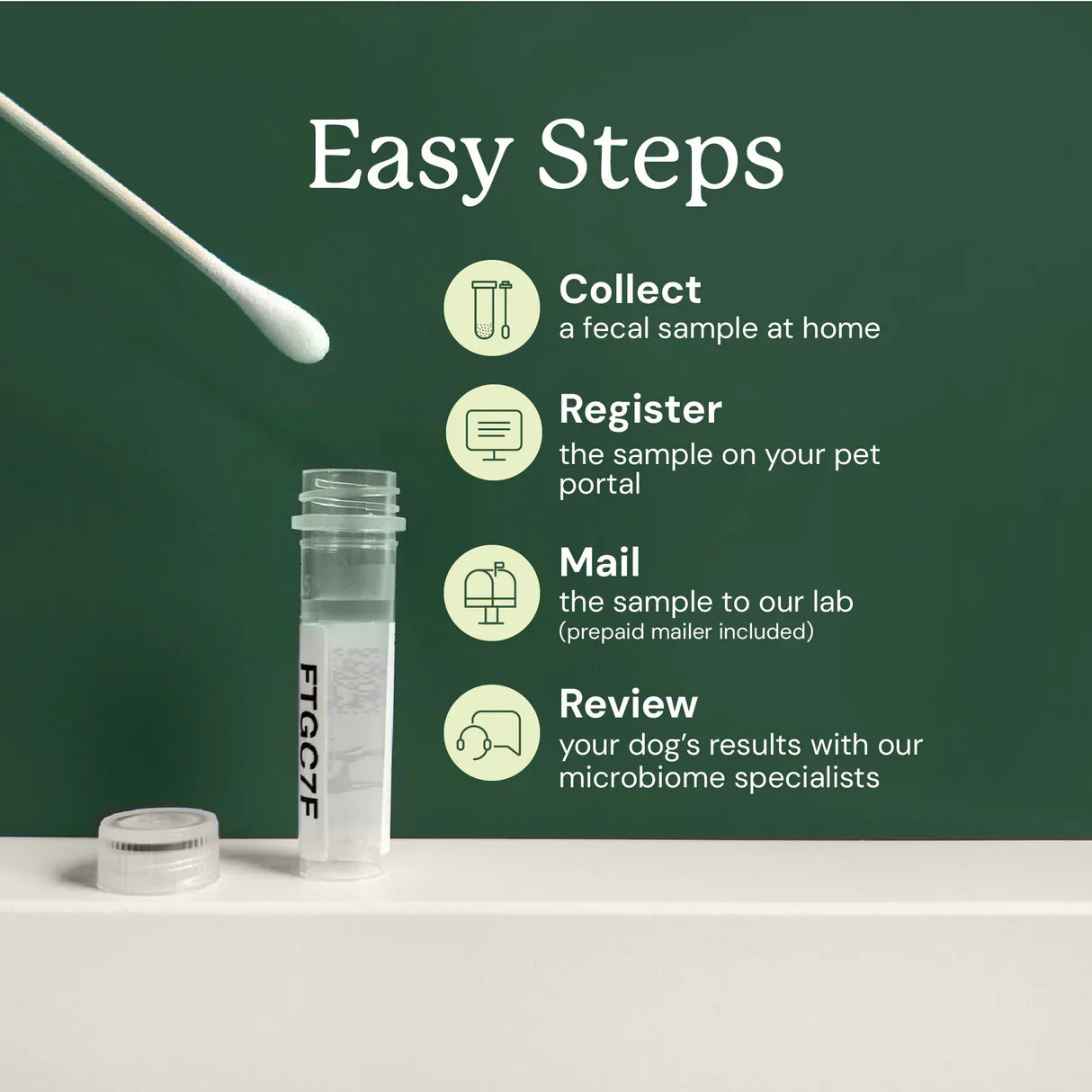 Easy Steps

Collect
a fecal sample at home

Register
the sample on your pet portal

Mail
the sample to our lab
(prepaid mailer included)

Review
your dog's results with our microbiome specialists

FTGC7F